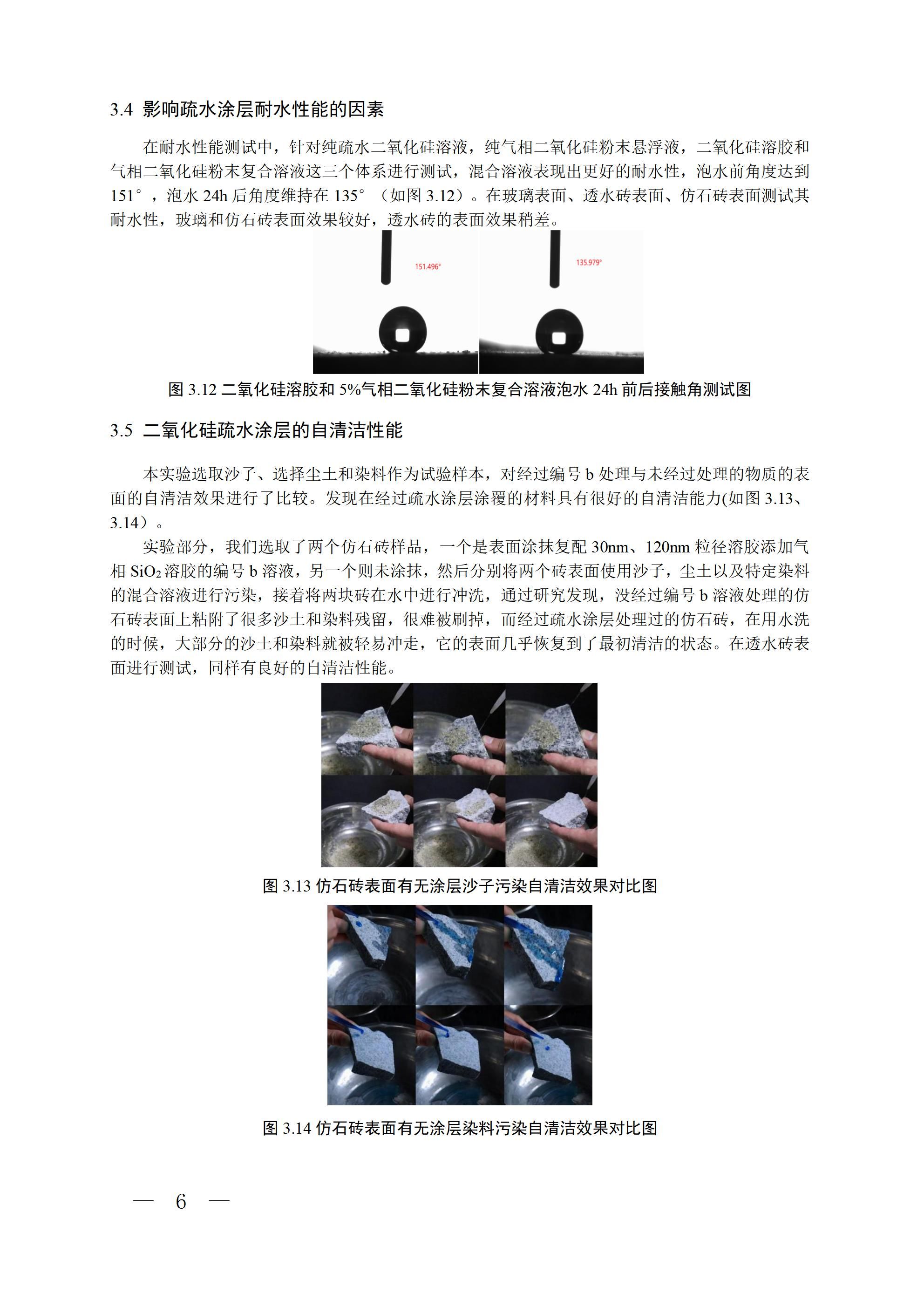 3.4 影响疏水涂层耐水性能的因素

在耐水性能测试中，针对纯疏水二氧化硅溶液，纯气相二氧化硅粉末悬浮液，二氧化硅溶胶和气相二氧化硅粉末复合溶液这三个体系进行测试，混合溶液表现出更好的耐水性，泡水前角度达到151°，泡水 24h 后角度维持在 135°（如图 3.12）。在玻璃表面、透水砖表面、仿石砖表面测试其耐水性，玻璃和仿石砖表面效果较好，透水砖的表面效果稍差。

151.496°

135.979°

图 3.12 二氧化硅溶胶和 5%气相二氧化硅粉末复合溶液泡水 24h 前后接触角测试图

3.5 二氧化硅疏水涂层的自清洁性能

本实验选取沙子、选择尘土和染料作为试验样本，对经过编号 b 处理与未经过处理的物质的表面的自清洁效果进行了比较。发现在经过疏水涂层涂覆的材料具有很好的自清洁能力(如图 3.13、3.14）。

实验部分，我们选取了两个仿石砖样品，一个是表面涂抹复配 30nm、120nm 粒径溶胶添加气相 $SiO_2$ 溶胶的编号 b 溶液，另一个则未涂抹，然后分别将两个砖表面使用沙子，尘土以及特定染料的混合溶液进行污染，接着将两块砖在水中进行冲洗，通过研究发现，没经过编号 b 溶液处理的仿石砖表面上粘附了很多沙土和染料残留，很难被刷掉，而经过疏水涂层处理过的仿石砖，在用水洗的时候，大部分的沙土和染料就被轻易冲走，它的表面几乎恢复到了最初清洁的状态。在透水砖表面进行测试，同样有良好的自清洁性能。

图 3.13 仿石砖表面有无涂层沙子污染自清洁效果对比图

图 3.14 仿石砖表面有无涂层染料污染自清洁效果对比图

— 6 —